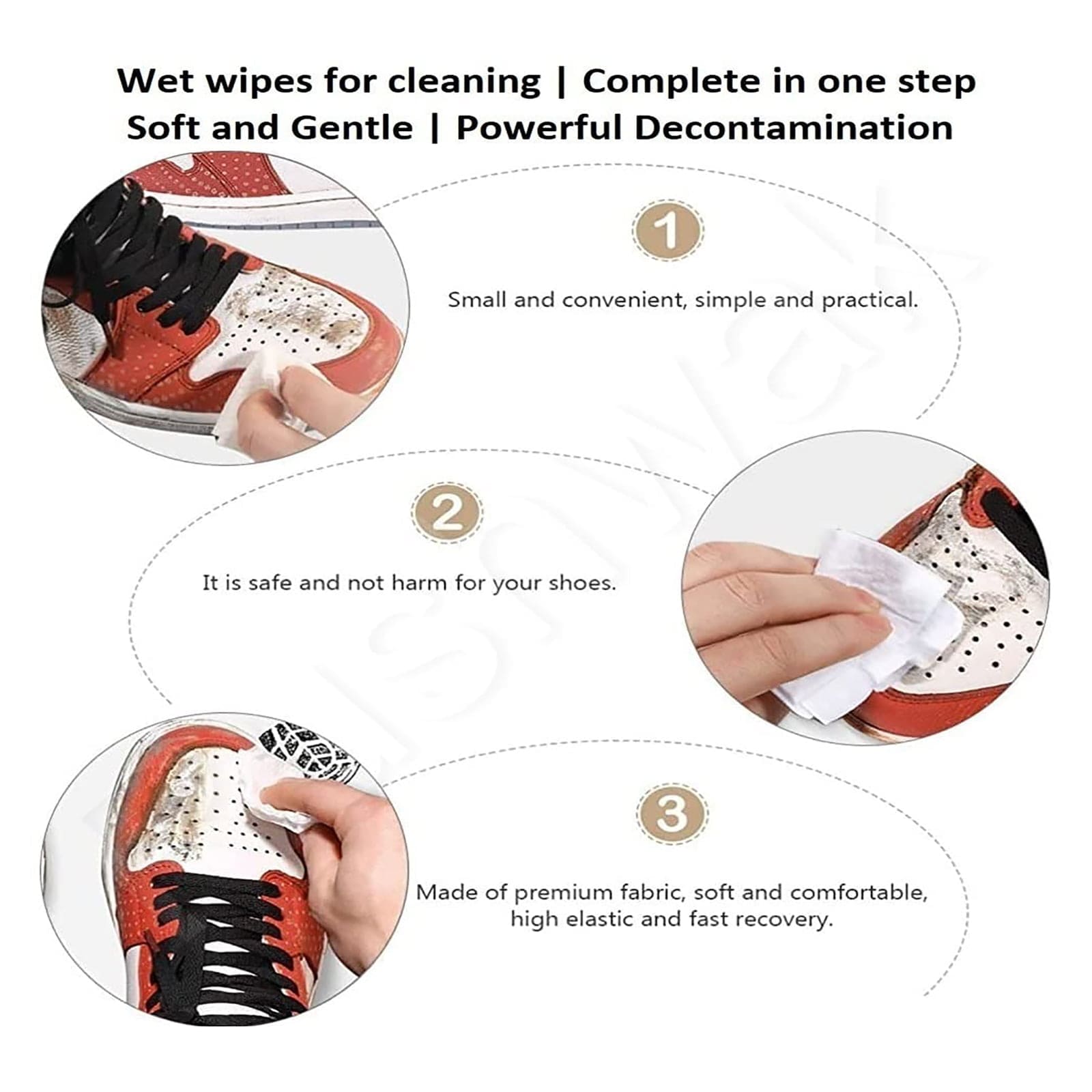 Wet wipes for cleaning | Complete in one step
Soft and Gentle | Powerful Decontamination

1

Small and convenient, simple and practical.

2

It is safe and not harm for your shoes.

3

Made of premium fabric, soft and comfortable, high elastic and fast recovery.