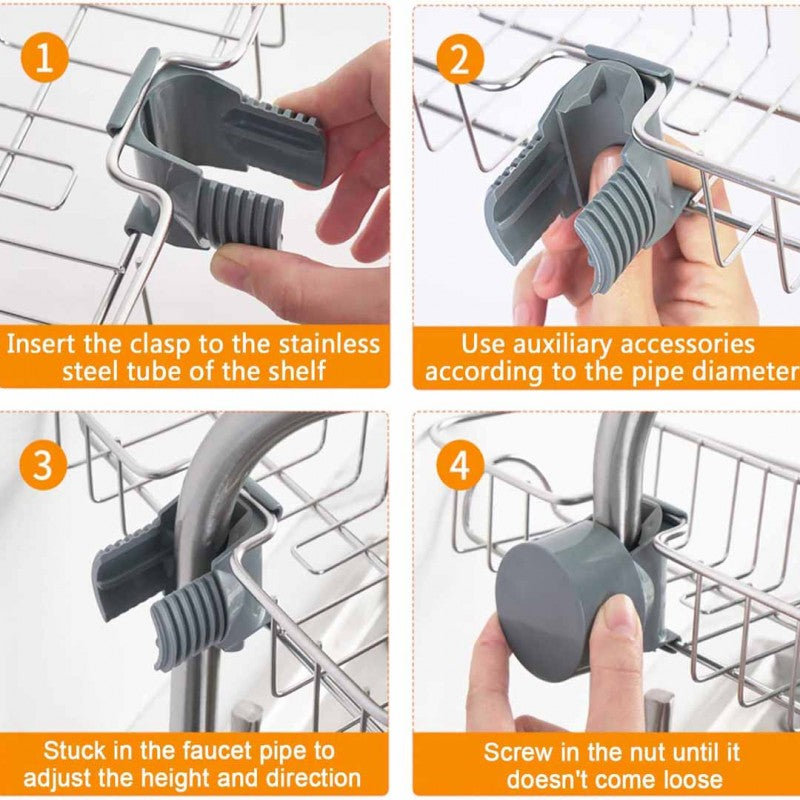 1

Insert the clasp to the stainless steel tube of the shelf

2

Use auxiliary accessories according to the pipe diameter

3

Stuck in the faucet pipe to adjust the height and direction

4

Screw in the nut until it doesn't come loose